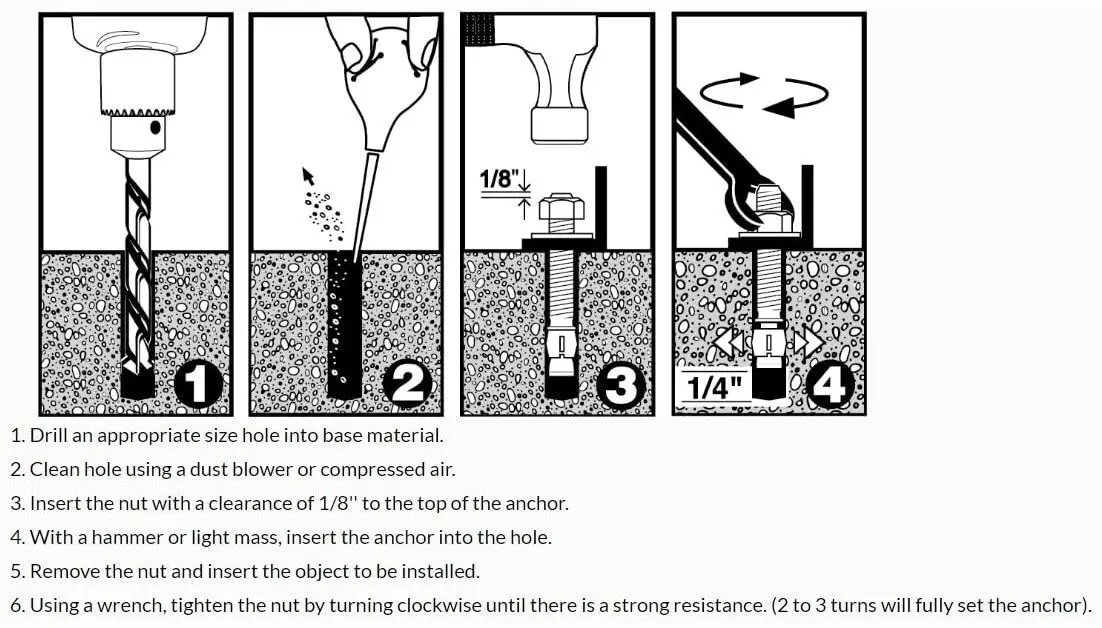 1

2

1/8"

3

1/4"

4

1. Drill an appropriate size hole into base material.

2. Clean hole using a dust blower or compressed air.

3. Insert the nut with a clearance of 1/8'' to the top of the anchor.

4. With a hammer or light mass, insert the anchor into the hole.

5. Remove the nut and insert the object to be installed.

6. Using a wrench, tighten the nut by turning clockwise until there is a strong resistance. (2 to 3 turns will fully set the anchor).